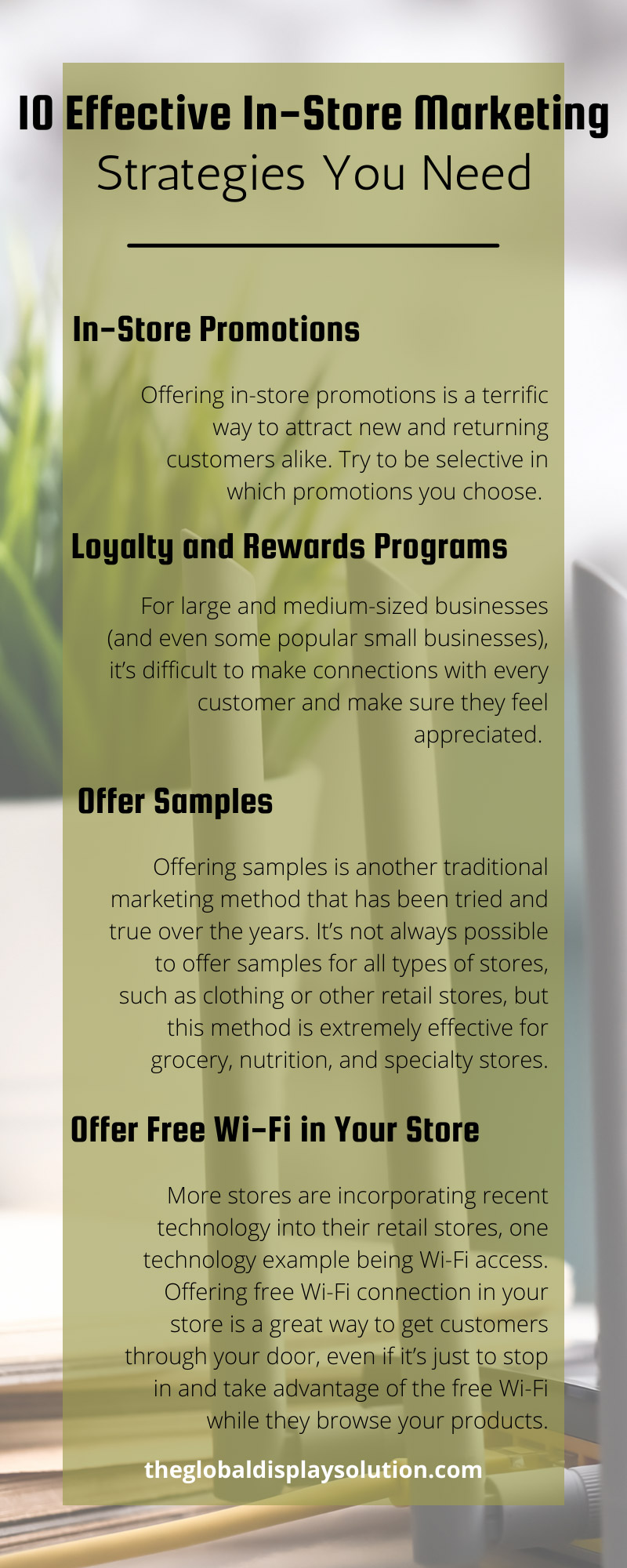 10 Effective In-Store Marketing Strategies You Need

In-Store Promotions

Offering in-store promotions is a terrific way to attract new and returning customers alike. Try to be selective in which promotions you choose.

Loyalty and Rewards Programs

For large and medium-sized businesses (and even some popular small businesses), it's difficult to make connections with every customer and make sure they feel appreciated.

Offer Samples

Offering samples is another traditional marketing method that has been tried and true over the years. It's not always possible to offer samples for all types of stores, such as clothing or other retail stores, but this method is extremely effective for grocery, nutrition, and specialty stores.

Offer Free Wi-Fi in Your Store

More stores are incorporating recent technology into their retail stores, one technology example being Wi-Fi access. Offering free Wi-Fi connection in your store is a great way to get customers through your door, even if it's just to stop in and take advantage of the free Wi-Fi while they browse your products.

theglobaldisplaysolution.com