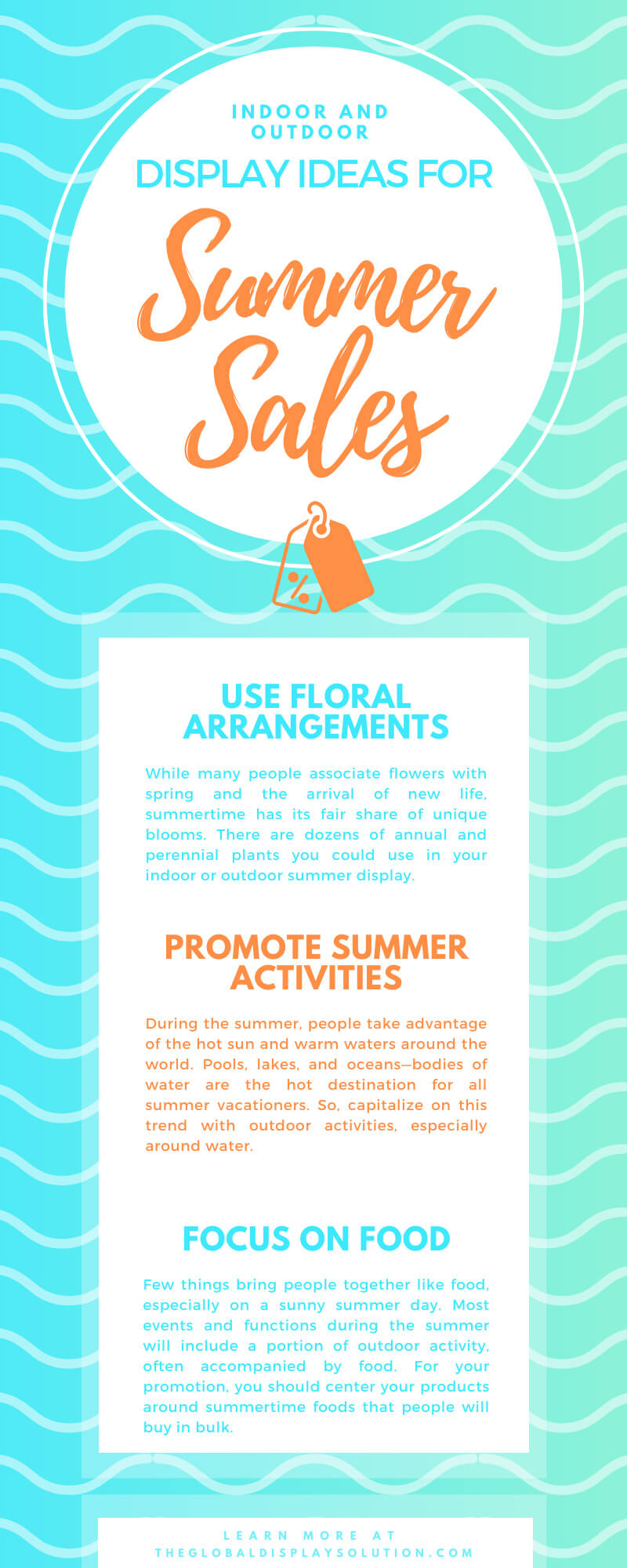 INDOOR AND OUTDOOR

DISPLAY IDEAS FOR

Summer Sales

%

USE FLORAL ARRANGEMENTS

While many people associate flowers with spring and the arrival of new life, summertime has its fair share of unique blooms. There are dozens of annual and perennial plants you could use in your indoor or outdoor summer display.

PROMOTE SUMMER ACTIVITIES

During the summer, people take advantage of the hot sun and warm waters around the world. Pools, lakes, and oceans—bodies of water are the hot destination for all summer vacationers. So, capitalize on this trend with outdoor activities, especially around water.

FOCUS ON FOOD

Few things bring people together like food, especially on a sunny summer day. Most events and functions during the summer will include a portion of outdoor activity, often accompanied by food. For your promotion, you should center your products around summertime foods that people will buy in bulk.

LEARN MORE AT
THEGLOBALDISPLAYSOLUTION.COM